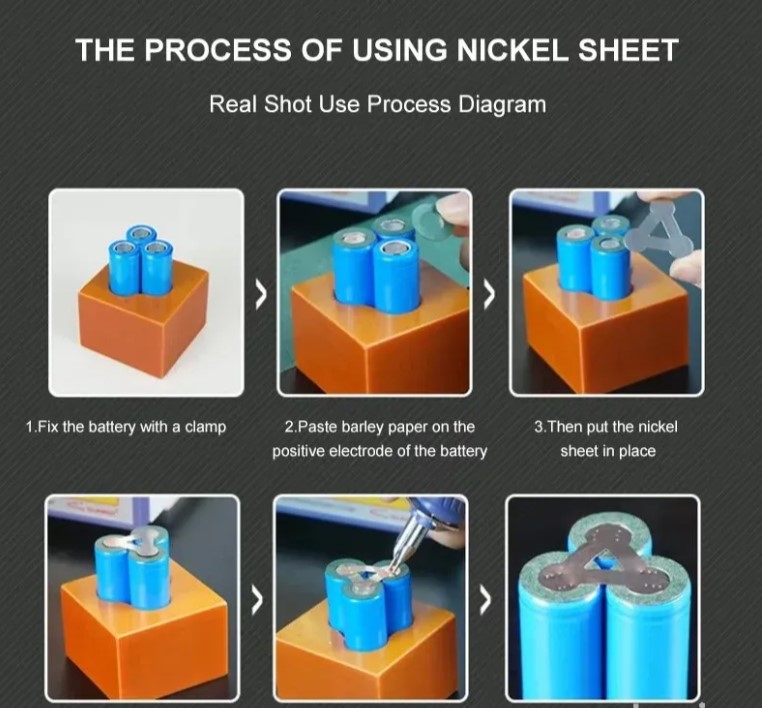 THE PROCESS OF USING NICKEL SHEET

Real Shot Use Process Diagram

1.Fix the battery with a clamp

2.Paste barley paper on the positive electrode of the battery

3.Then put the nickel sheet in place